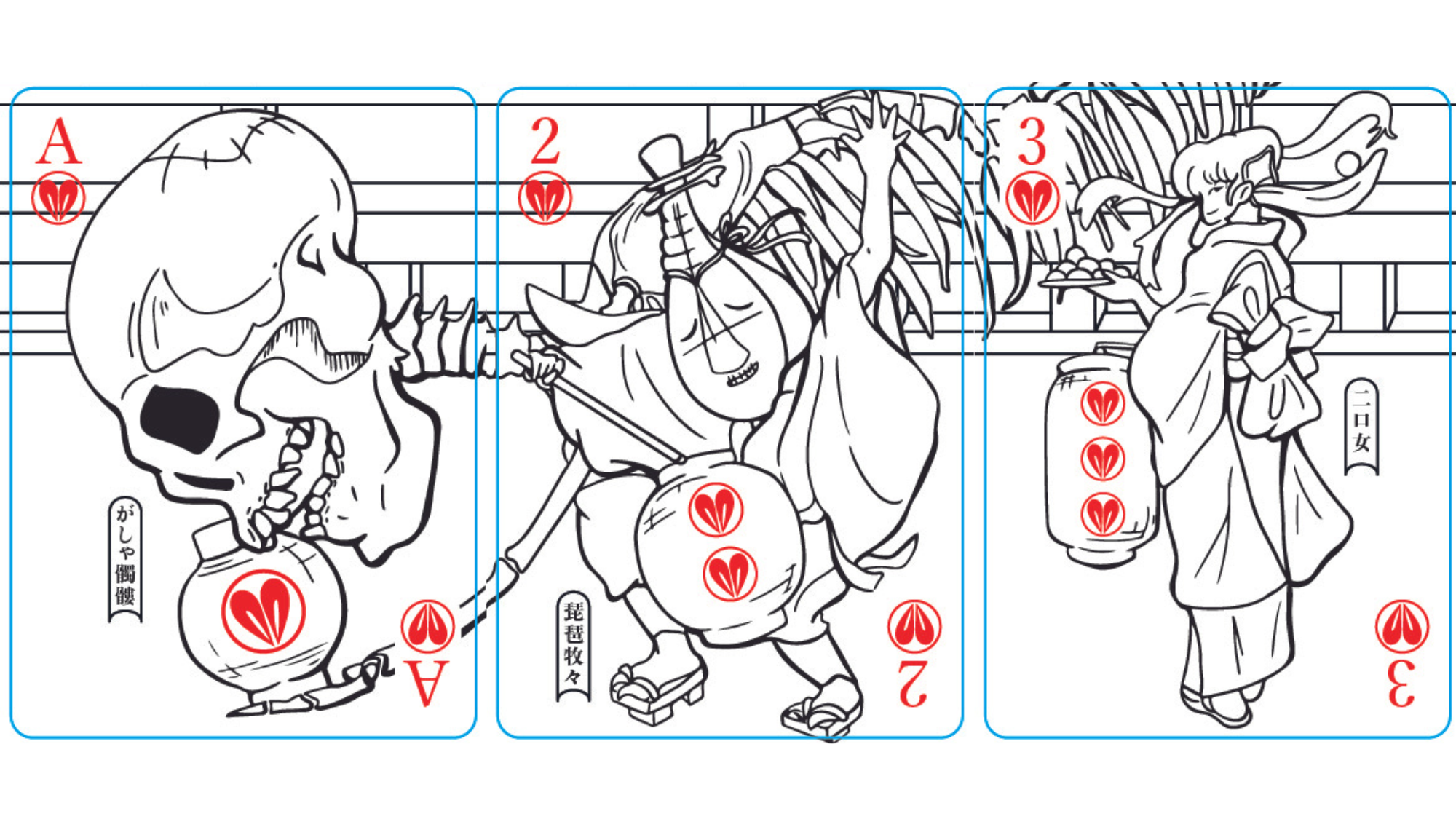 A

がしゃ髑髏

A

2

琵琶牧々

2

3

二口女

3